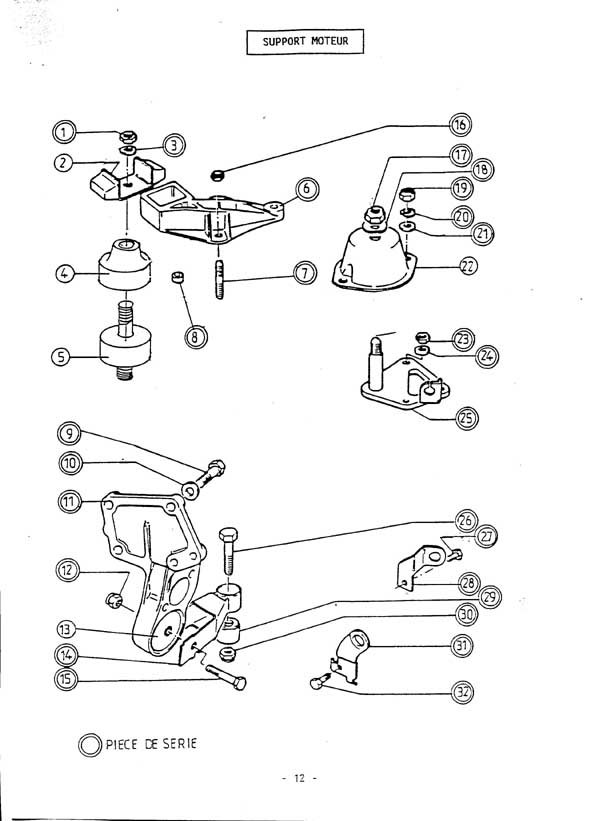 SUPPORT MOTEUR

1
2
3
4
5
6
7
8
16
17
18
19
20
21
22
23
24
25
9
10
11
12
13
14
15
26
27
28
29
30
31
32

PIECE DE SERIE

- 12 -